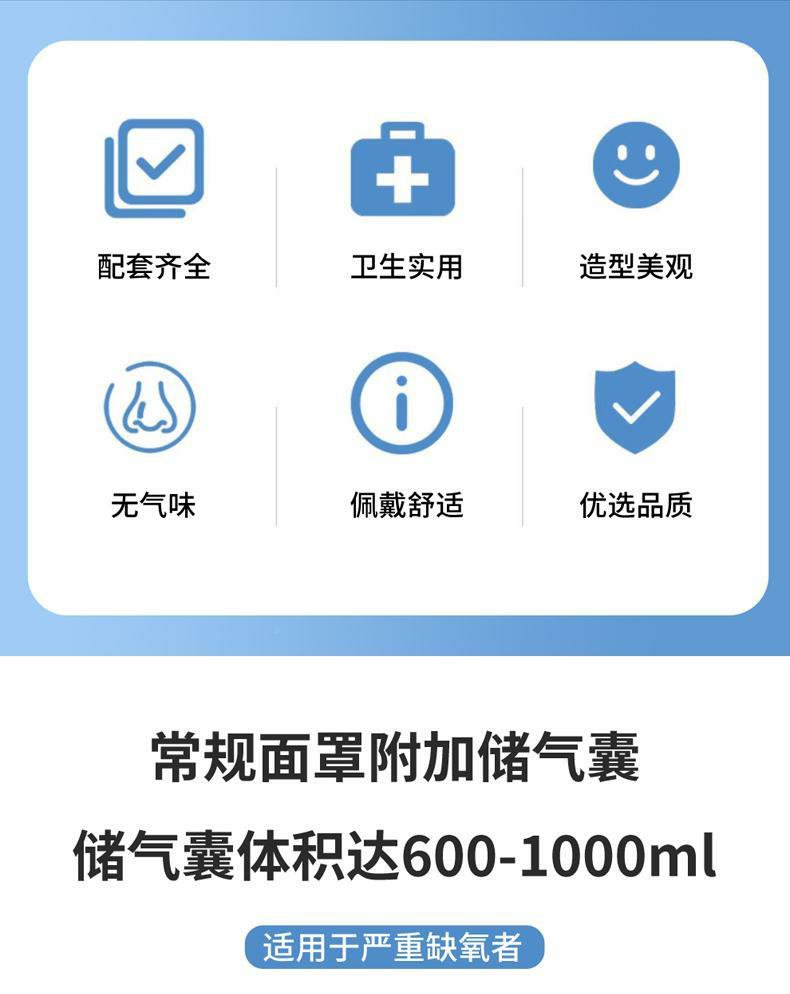 配套齐全

卫生实用

造型美观

无气味

佩戴舒适

优选品质

常规面罩附加储气囊

储气囊体积达600-1000ml

适用于严重缺氧者